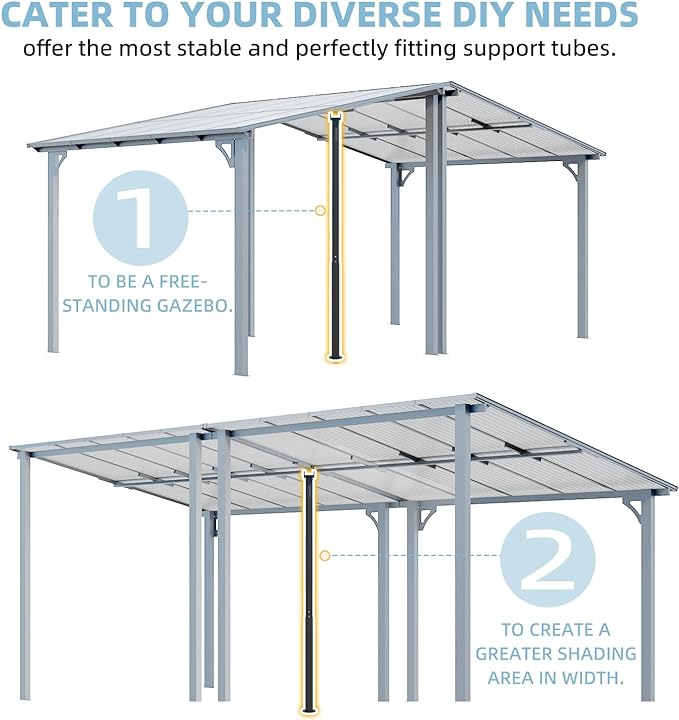 CATER TO YOUR DIVERSE DIY NEEDS

offer the most stable and perfectly fitting support tubes.

1

TO BE A FREE-STANDING GAZEBO.

2

TO CREATE A GREATER SHADING AREA IN WIDTH.