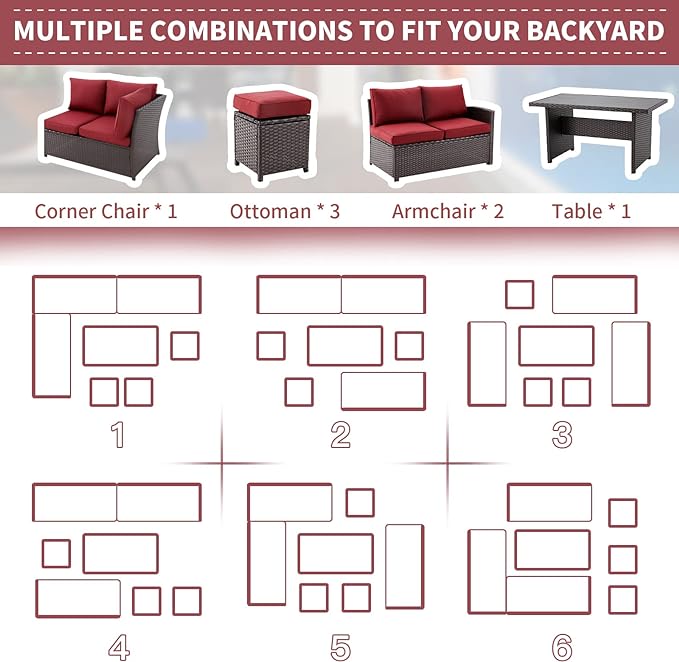 MULTIPLE COMBINATIONS TO FIT YOUR BACKYARD

Corner Chair * 1
Ottoman * 3
Armchair * 2
Table * 1

1
2
3
4
5
6